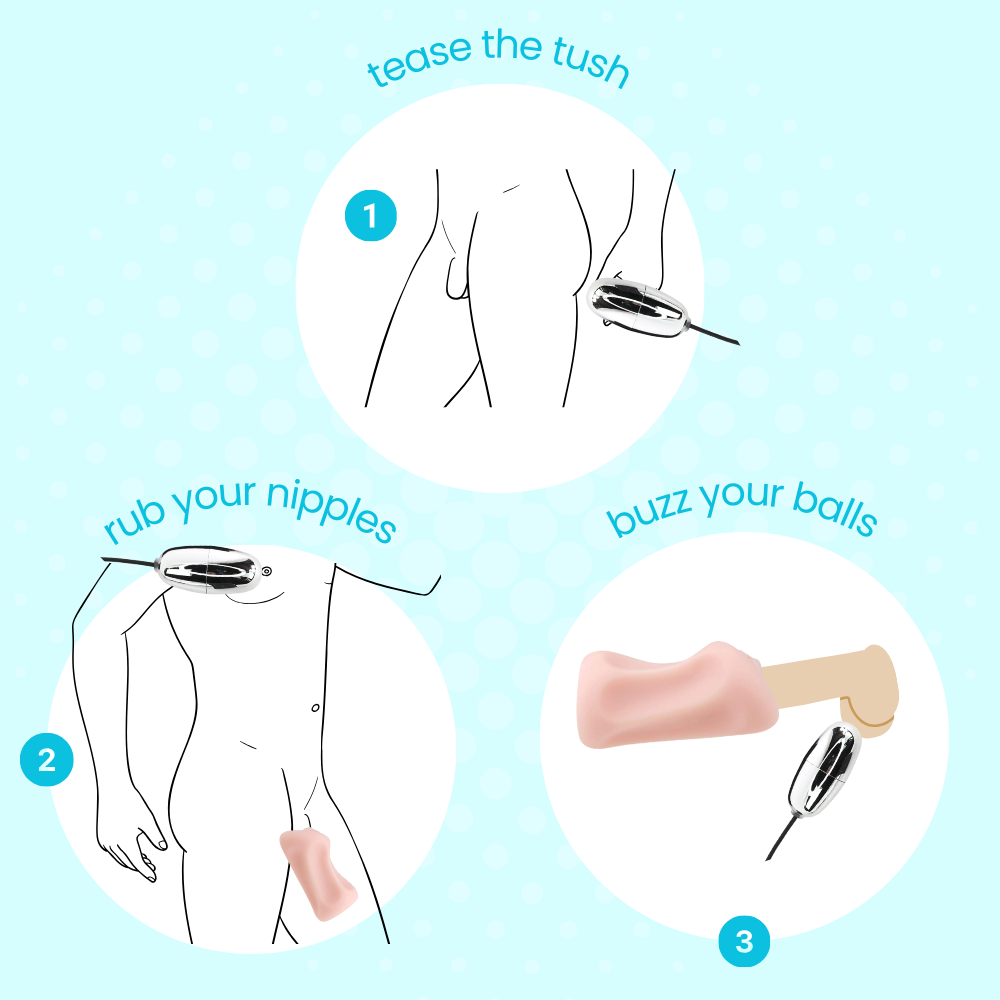 tease the tush

1

rub your nipples

2

buzz your balls

3