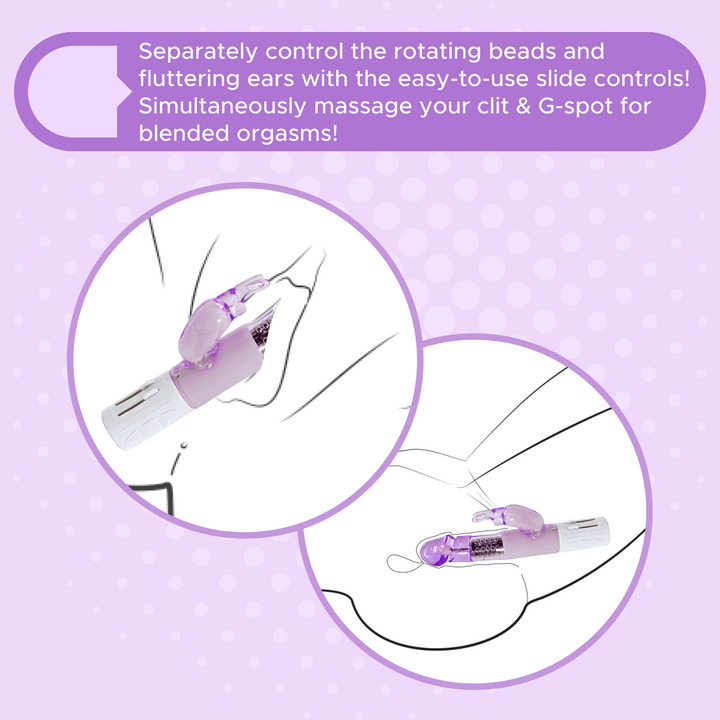 Separately control the rotating beads and fluttering ears with the easy-to-use slide controls! Simultaneously massage your clit & G-spot for blended orgasms!