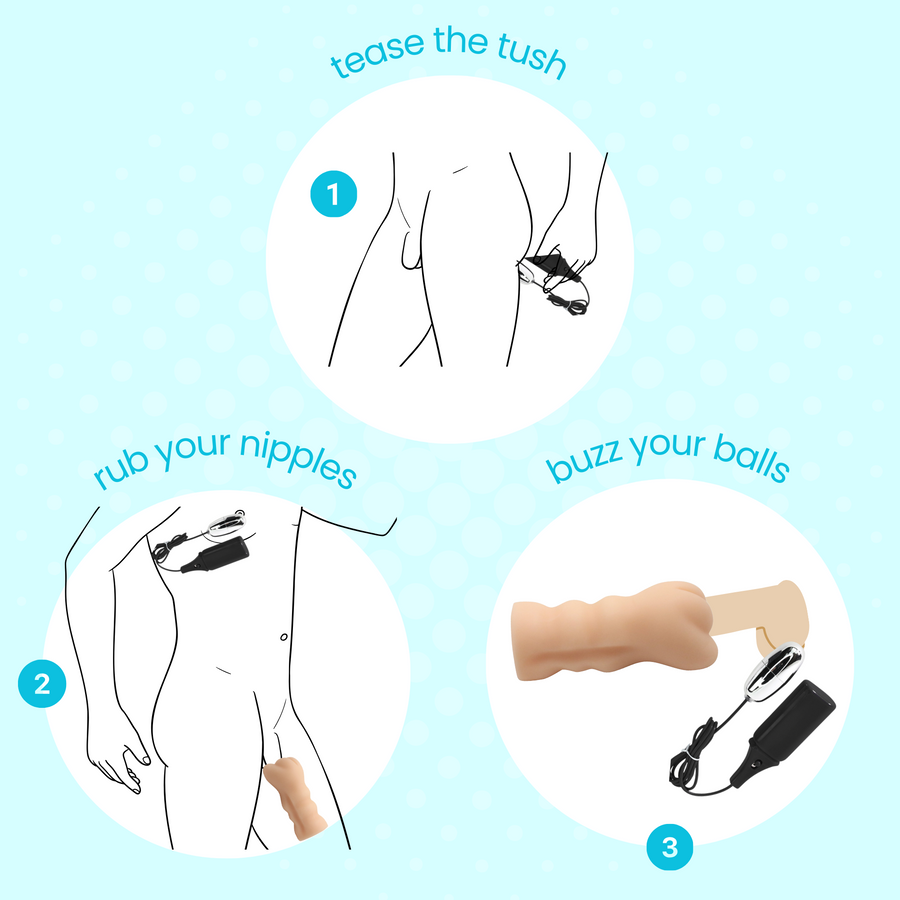 tease the tush

1

rub your nipples

2

buzz your balls

3