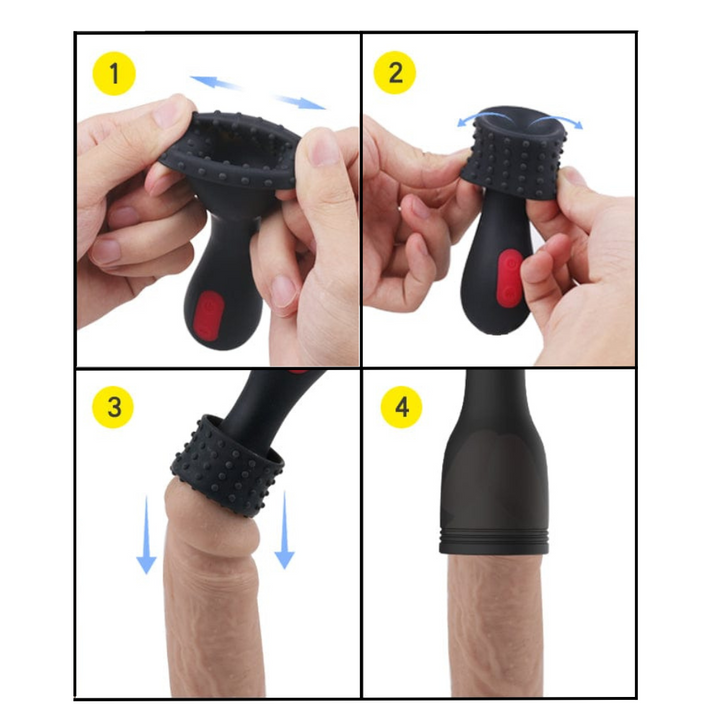 1

2

3

4